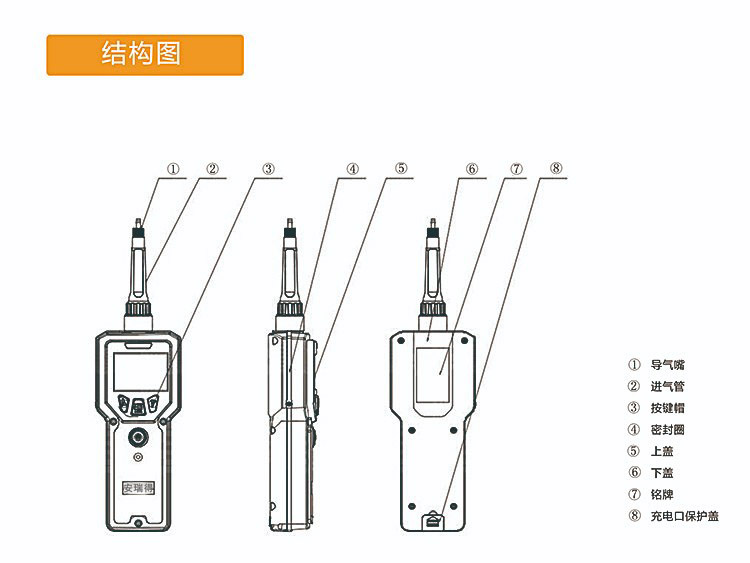 结构图

① ② ③ ④ ⑤ ⑥ ⑦ ⑧

安瑞得

① 导气嘴
② 进气管
③ 按键帽
④ 密封圈
⑤ 上盖
⑥ 下盖
⑦ 铭牌
⑧ 充电口保护盖